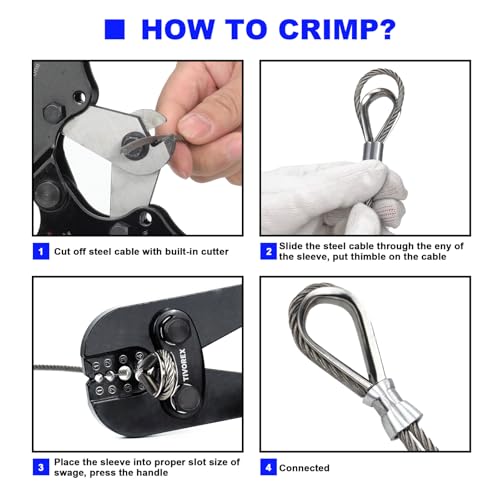 HOW TO CRIMP?

1 Cut off steel cable with built-in cutter

2 Slide the steel cable through the eny of the sleeve, put thimble on the cable

TIVOREX

3 Place the sleeve into proper slot size of swage, press the handle

4 Connected