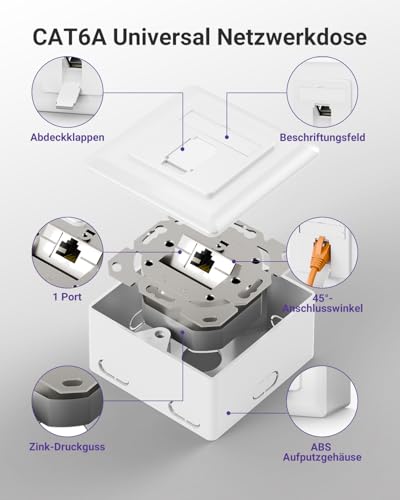 CAT6A Universal Netzwerkdose

Abdeckklappen

Beschriftungsfeld

1 Port

45°-Anschlusswinkel

Zink-Druckguss

ABS Aufputzgehäuse