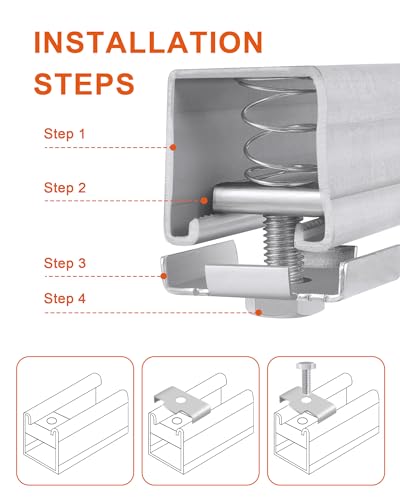 INSTALLATION STEPS

Step 1

Step 2

Step 3

Step 4