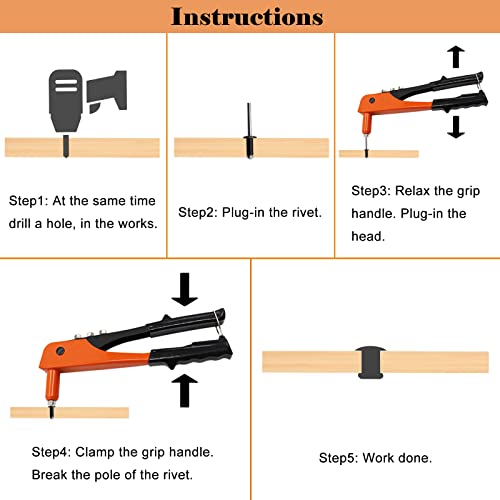 Instructions

Step1: At the same time drill a hole, in the works.

Step2: Plug-in the rivet.

Step3: Relax the grip handle. Plug-in the head.

Step4: Clamp the grip handle. Break the pole of the rivet.

Step5: Work done.