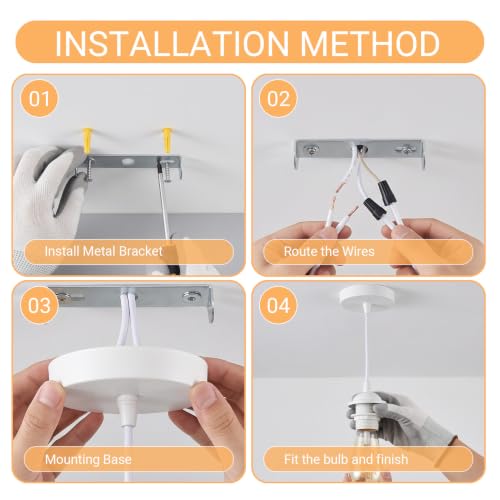 INSTALLATION METHOD

01

Install Metal Bracket

02

Route the Wires

03

Mounting Base

04

Fit the bulb and finish