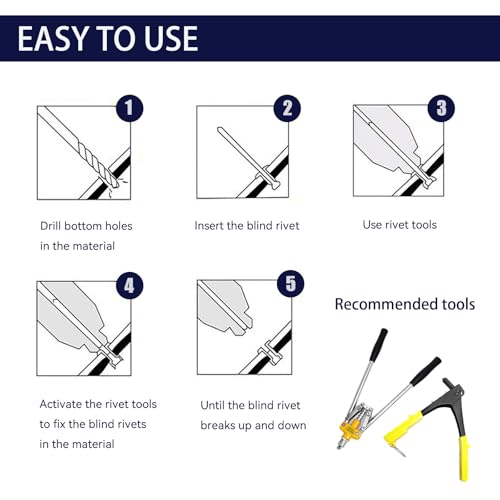 EASY TO USE

1

Drill bottom holes in the material

2

Insert the blind rivet

3

Use rivet tools

4

Activate the rivet tools to fix the blind rivets in the material

5

Until the blind rivet breaks up and down

Recommended tools