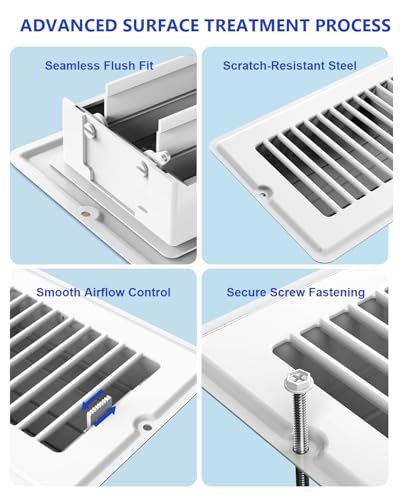 ADVANCED SURFACE TREATMENT PROCESS

Seamless Flush Fit

Scratch-Resistant Steel

Smooth Airflow Control

Secure Screw Fastening