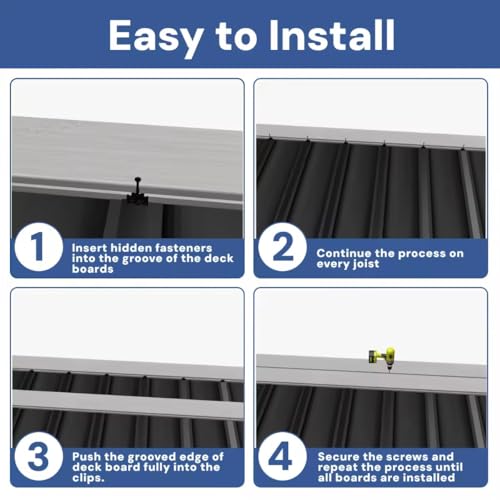 Easy to Install

1
Insert hidden fasteners into the groove of the deck boards

2
Continue the process on every joist

3
Push the grooved edge of deck board fully into the clips.

4
Secure the screws and repeat the process until all boards are installed