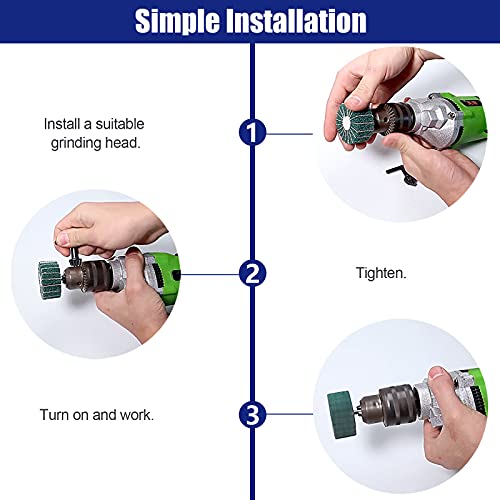 Simple Installation

Install a suitable grinding head.

1

2

Tighten.

Turn on and work.

3