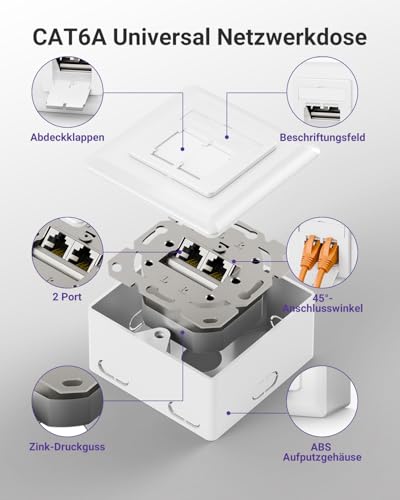 CAT6A Universal Netzwerkdose

Abdeckklappen

Beschriftungsfeld

2 Port

45°-Anschlusswinkel

Zink-Druckguss

ABS Aufputzgehäuse