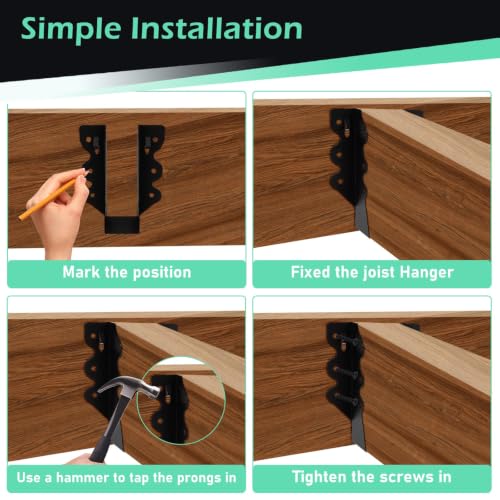 Simple Installation

Mark the position

Fixed the joist Hanger

Use a hammer to tap the prongs in

Tighten the screws in