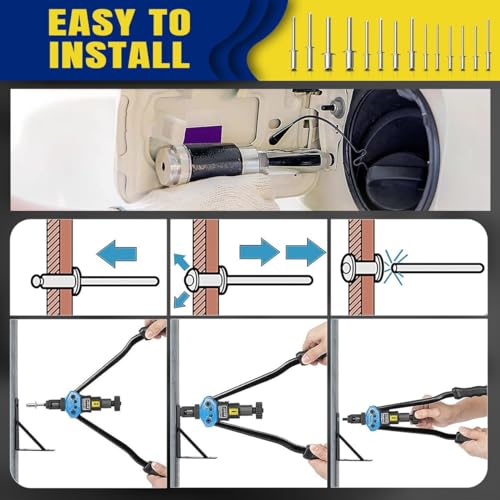 EASY TO INSTALL