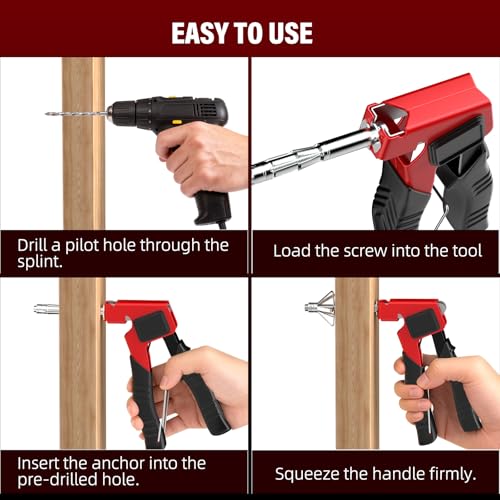 EASY TO USE

Drill a pilot hole through the splint.

Load the screw into the tool

Insert the anchor into the pre-drilled hole.

Squeeze the handle firmly.