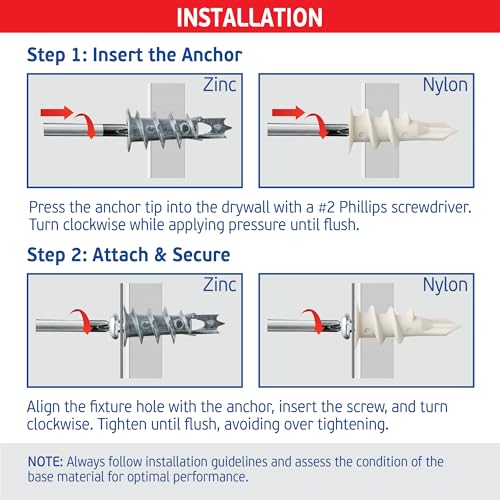 INSTALLATION

Step 1: Insert the Anchor

Zinc

Nylon

Press the anchor tip into the drywall with a #2 Phillips screwdriver. Turn clockwise while applying pressure until flush.

Step 2: Attach & Secure

Zinc

Nylon

Align the fixture hole with the anchor, insert the screw, and turn clockwise. Tighten until flush, avoiding over tightening.

NOTE: Always follow installation guidelines and assess the condition of the base material for optimal performance.