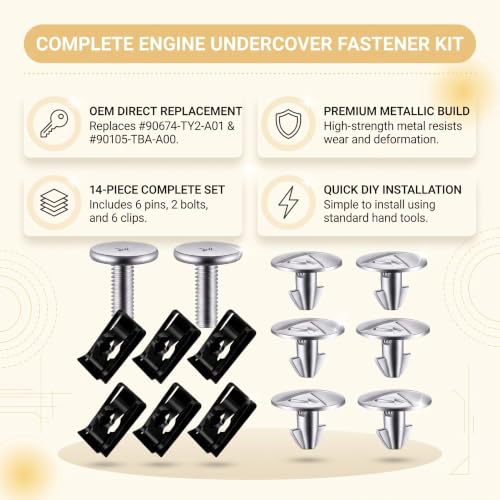 COMPLETE ENGINE UNDERCOVER FASTENER KIT

OEM DIRECT REPLACEMENT
Replaces #90674-TY2-A01 & #90105-TBA-A00.

PREMIUM METALLIC BUILD
High-strength metal resists wear and deformation.

14-PIECE COMPLETE SET
Includes 6 pins, 2 bolts, and 6 clips.

QUICK DIY INSTALLATION
Simple to install using standard hand tools.