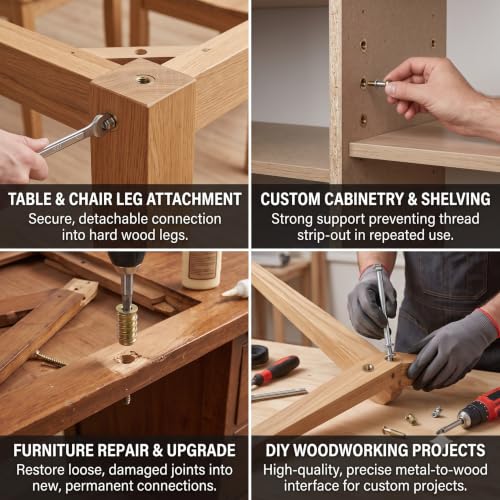 TABLE & CHAIR LEG ATTACHMENT
Secure, detachable connection into hard wood legs.

CUSTOM CABINETRY & SHELVING
Strong support preventing thread strip-out in repeated use.

FURNITURE REPAIR & UPGRADE
Restore loose, damaged joints into new, permanent connections.

DIY WOODWORKING PROJECTS
High-quality, precise metal-to-wood interface for custom projects.