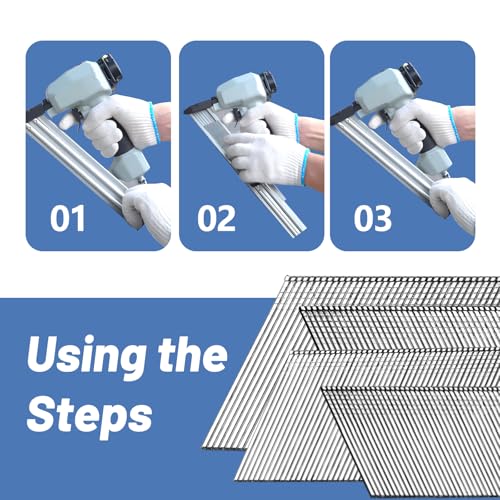 01

02

03

Using the Steps