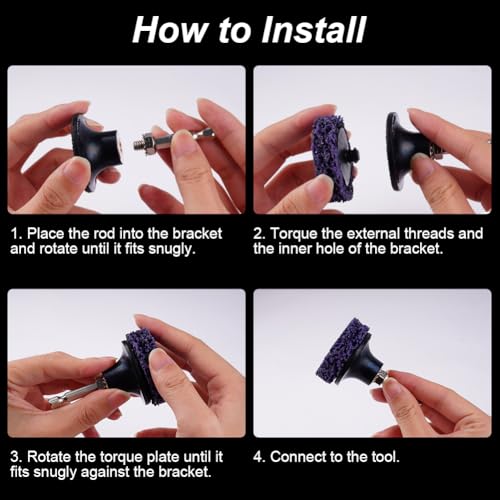 How to Install

1. Place the rod into the bracket and rotate until it fits snugly.

2. Torque the external threads and the inner hole of the bracket.

3. Rotate the torque plate until it fits snugly against the bracket.

4. Connect to the tool.