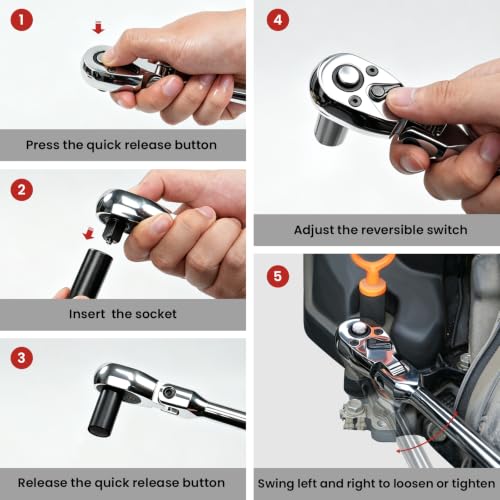 1
Press the quick release button

2
Insert  the socket

3
Release the quick release button

4
Adjust the reversible switch

5
Swing left and right to loosen or tighten