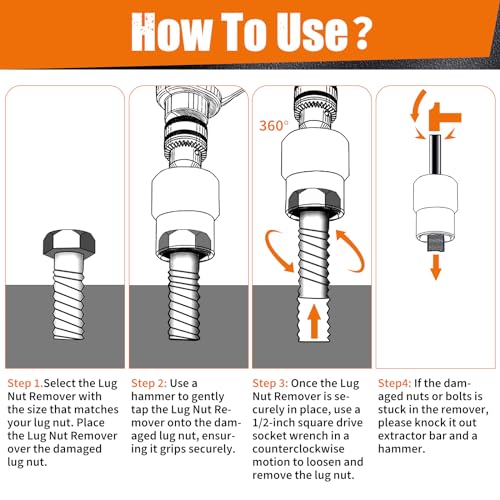 How To Use?

360°

Step 1.Select the Lug Nut Remover with the size that matches your lug nut. Place the Lug Nut Remover over the damaged lug nut.

Step 2: Use a hammer to gently tap the Lug Nut Remover onto the damaged lug nut, ensuring it grips securely.

Step 3: Once the Lug Nut Remover is securely in place, use a 1/2-inch square drive socket wrench in a counterclockwise motion to loosen and remove the lug nut.

Step4: If the damaged nuts or bolts is stuck in the remover, please knock it out extractor bar and a hammer.