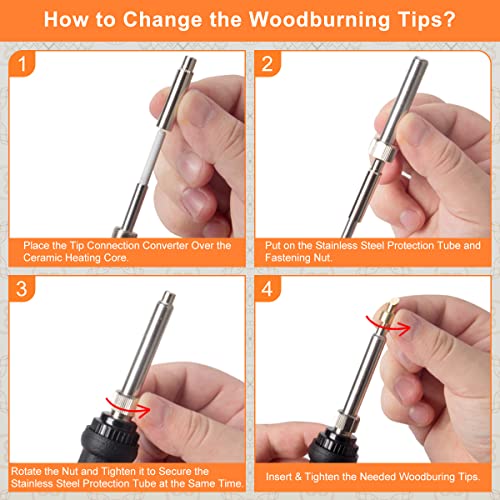 How to Change the Woodburning Tips?

1

Place the Tip Connection Converter Over the Ceramic Heating Core.

2

Put on the Stainless Steel Protection Tube and Fastening Nut.

3

Rotate the Nut and Tighten it to Secure the Stainless Steel Protection Tube at the Same Time.

4

Insert & Tighten the Needed Woodburing Tips.