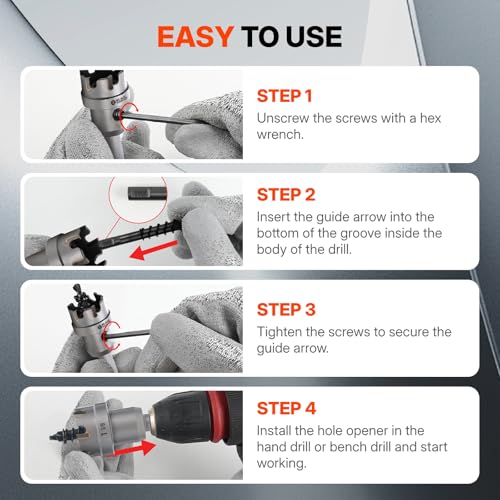 EASY TO USE

STEP 1
Unscrew the screws with a hex wrench.

STEP 2
Insert the guide arrow into the bottom of the groove inside the body of the drill.

STEP 3
Tighten the screws to secure the guide arrow.

STEP 4
Install the hole opener in the hand drill or bench drill and start working.