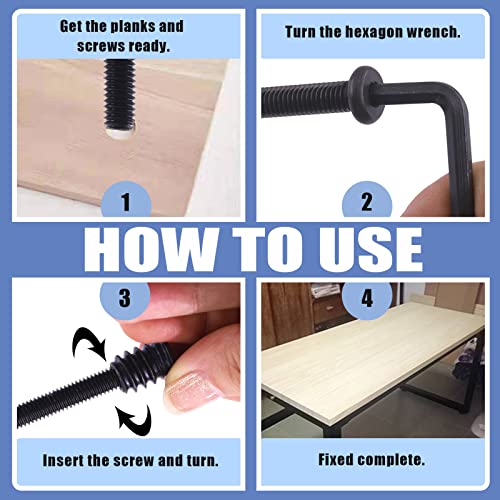 Get the planks and screws ready.

1

Turn the hexagon wrench.

2

HOW TO USE

3

Insert the screw and turn.

4

Fixed complete.