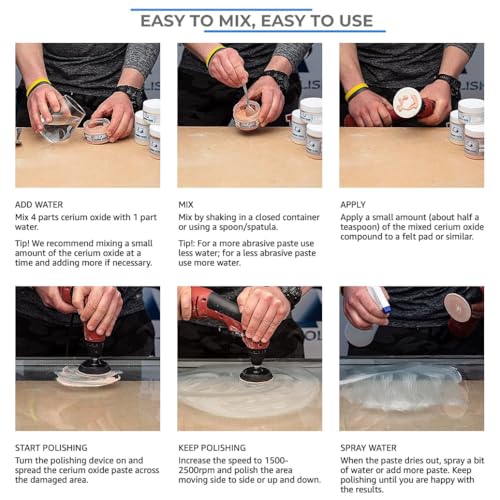 EASY TO MIX, EASY TO USE

ADD WATER
Mix 4 parts cerium oxide with 1 part water.

Tip! We recommend mixing a small amount of the cerium oxide at a time and adding more if necessary.

MIX
Mix by shaking in a closed container or using a spoon/spatula.

Tip!: For a more abrasive paste use less water; for a less abrasive paste use more water.

APPLY
Apply a small amount (about half a teaspoon) of the mixed cerium oxide compound to a felt pad or similar.

START POLISHING
Turn the polishing device on and spread the cerium oxide paste across the damaged area.

KEEP POLISHING
Increase the speed to 1500-2500rpm and polish the area moving side to side or up and down.

SPRAY WATER
When the paste dries out, spray a bit of water or add more paste. Keep polishing until you are happy with the results.