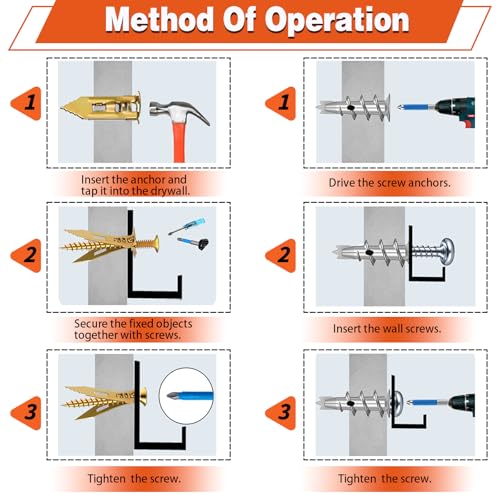 Method Of Operation

1

Insert the anchor and tap it into the drywall.

2

Secure the fixed objects together with screws.

3

Tighten the screw.

1

Drive the screw anchors.

2

Insert the wall screws.

3

Tighten the screw.