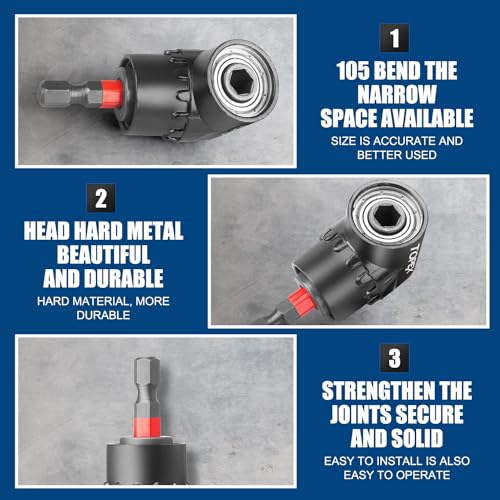 1

105 BEND THE NARROW SPACE AVAILABLE

SIZE IS ACCURATE AND BETTER USED

2

HEAD HARD METAL BEAUTIFUL AND DURABLE

HARD MATERIAL, MORE DURABLE

TOPEX

3

STRENGTHEN THE JOINTS SECURE AND SOLID

EASY TO INSTALL IS ALSO EASY TO OPERATE