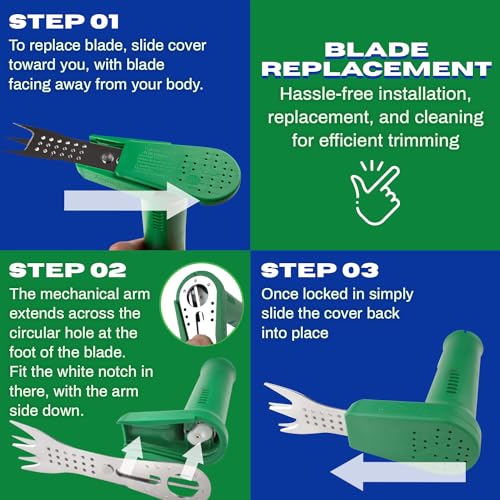 STEP 01
To replace blade, slide cover toward you, with blade facing away from your body.

BLADE REPLACEMENT
Hassle-free installation, replacement, and cleaning for efficient trimming

STEP 02
The mechanical arm extends across the circular hole at the foot of the blade. Fit the white notch in there, with the arm side down.

STEP 03
Once locked in simply slide the cover back into place