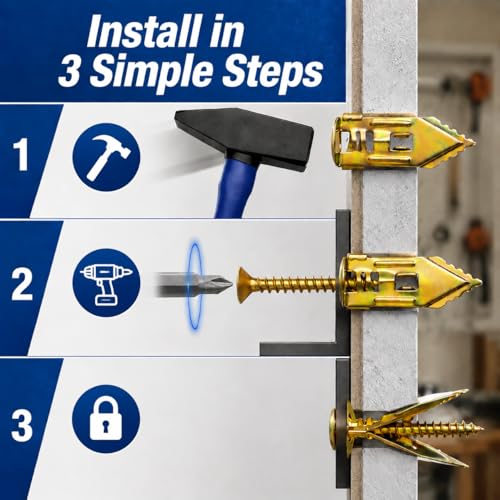 Install in 3 Simple Steps

1

2

3