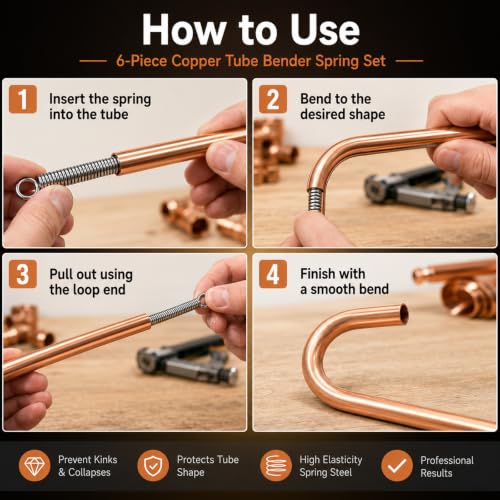 How to Use

6-Piece Copper Tube Bender Spring Set

1 Insert the spring into the tube

2 Bend to the desired shape

3 Pull out using the loop end

4 Finish with a smooth bend

Prevent Kinks & Collapses

Protects Tube Shape

High Elasticity Spring Steel

Professional Results