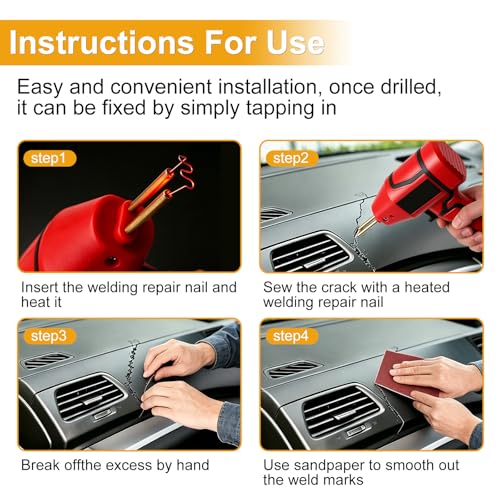 Instructions For Use

Easy and convenient installation, once drilled, it can be fixed by simply tapping in

step1

Insert the welding repair nail and heat it

step2

Sew the crack with a heated welding repair nail

step3

Break offthe excess by hand

step4

Use sandpaper to smooth out the weld marks