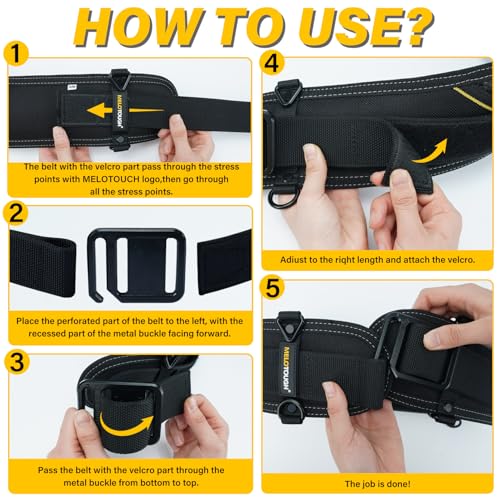 HOW TO USE?

1
MELOTOUCH
The belt with the velcro part pass through the stress points with MELOTOUCH logo,then go through all the stress points.

2
Place the perforated part of the belt to the left, with the recessed part of the metal buckle facing forward.

3
Pass the belt with the velcro part through the metal buckle from bottom to top.

4
Adiust to the right length and attach the velcro.

5
MELOTOUCH
The job is done!