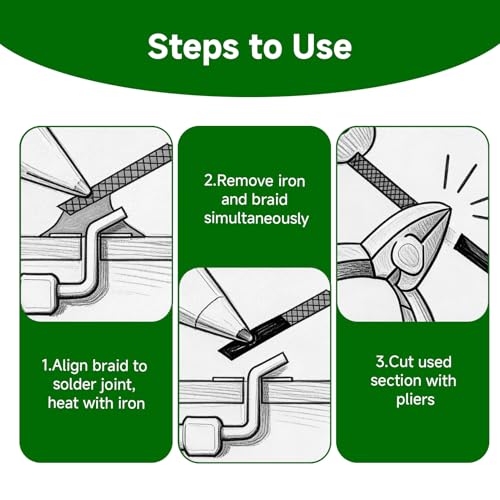 Steps to Use

1.Align braid to solder joint, heat with iron

2.Remove iron and braid simultaneously

3.Cut used section with pliers