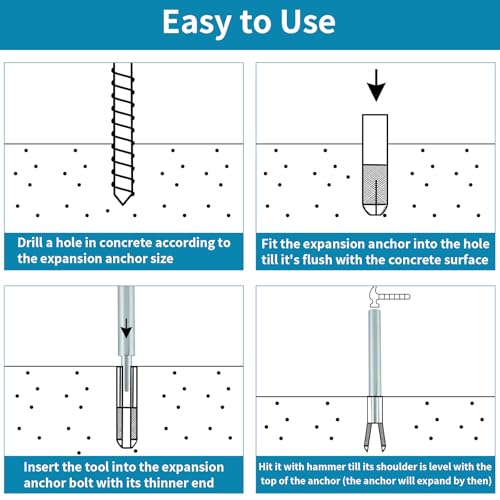 Easy to Use

Drill a hole in concrete according to the expansion anchor size

Fit the expansion anchor into the hole till it's flush with the concrete surface

Insert the tool into the expansion anchor bolt with its thinner end

Hit it with hammer till its shoulder is level with the top of the anchor (the anchor will expand by then)