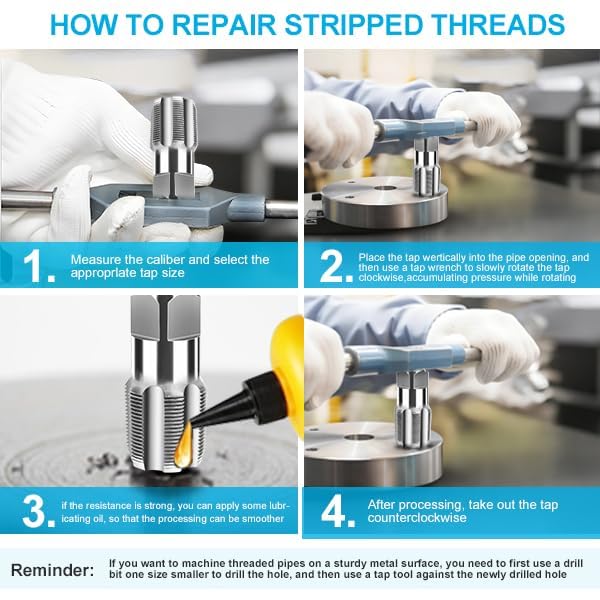 HOW TO REPAIR STRIPPED THREADS

1. Measure the caliber and select the approprlate tap size

2. Place the tap wertically into the pipe opening, and then use a tap wrench to slowly rotate the tap clockwise,accumulating pressure while rotating

3. if the resistance is strong, you can apply some lubricating oil, so that the processing can be smoother

4. After processing, take out the tap counterclockwise

Reminder: If you want to machine threaded pipes on a sturdy metal surface, you need to first use a drill bit one size smaller to drill the hole, and then use a tap tool against the newly drilled hole