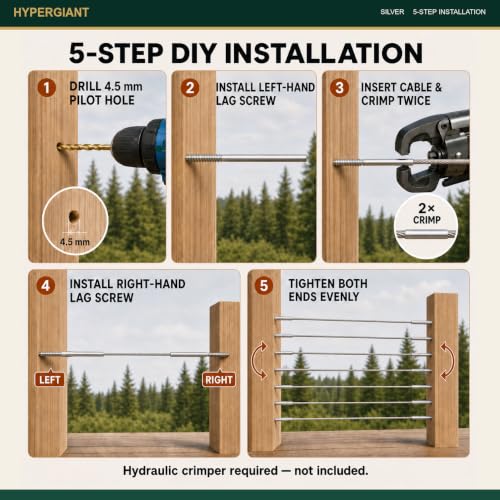 HYPERGIANT

SILVER 5-STEP INSTALLATION

5-STEP DIY INSTALLATION

1 DRILL 4.5 mm PILOT HOLE

4.5 mm

2 INSTALL LEFT-HAND LAG SCREW

3 INSERT CABLE & CRIMP TWICE

2× CRIMP

4 INSTALL RIGHT-HAND LAG SCREW

LEFT

RIGHT

5 TIGHTEN BOTH ENDS EVENLY

Hydraulic crimper required — not included.