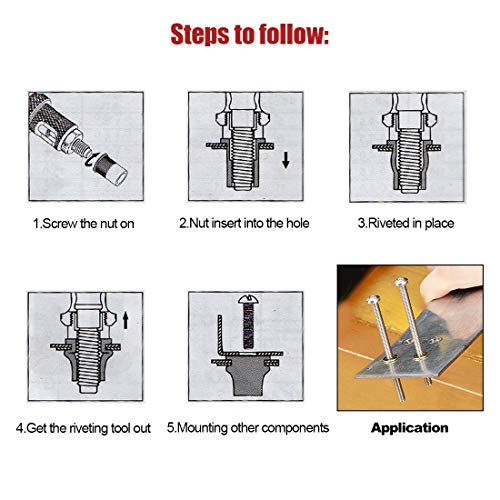 Steps to follow:

1.Screw the nut on

2.Nut insert into the hole

3.Riveted in place

4.Get the riveting tool out

5.Mounting other components

Application