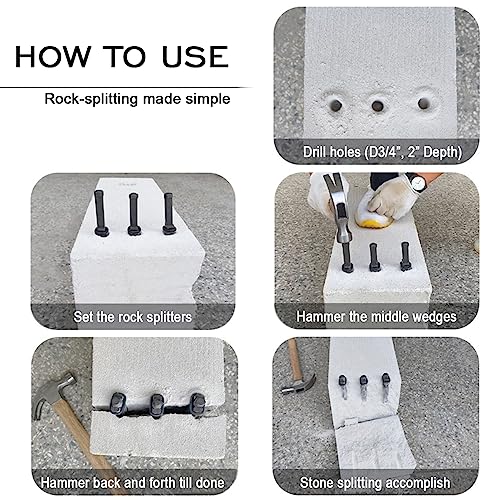 HOW TO USE

Rock-splitting made simple

Drill holes (D3/4", 2" Depth)

Set the rock splitters

Hammer the middle wedges

Hammer back and forth till done

Stone splitting accomplish