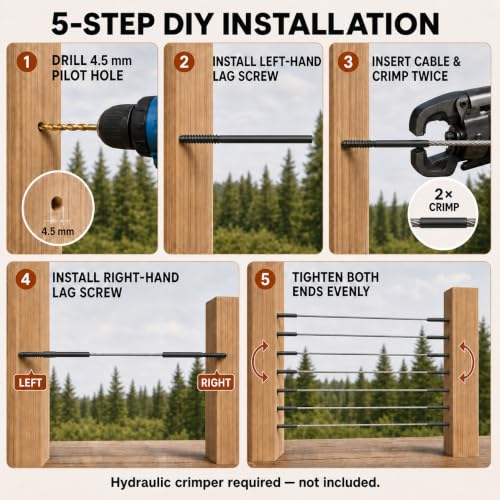 5-STEP DIY INSTALLATION

1 DRILL 4.5 mm PILOT HOLE

4.5 mm

2 INSTALL LEFT-HAND LAG SCREW

3 INSERT CABLE & CRIMP TWICE

2× CRIMP

4 INSTALL RIGHT-HAND LAG SCREW

LEFT

RIGHT

5 TIGHTEN BOTH ENDS EVENLY

Hydraulic crimper required — not included.