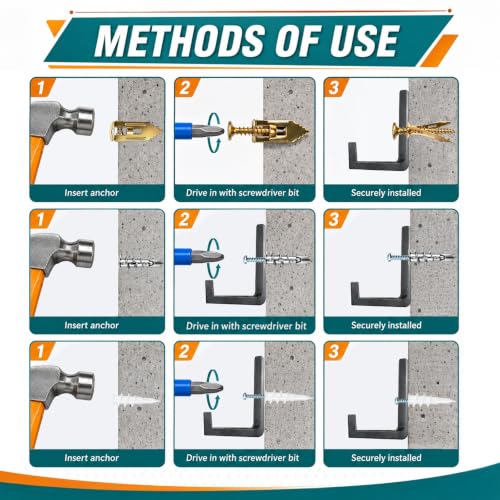 METHODS OF USE

1
Insert anchor

2
Drive in with screwdriver bit

3
Securely installed

1
Insert anchor

2
Drive in with screwdriver bit

3
Securely installed

1
Insert anchor

2
Drive in with screwdriver bit

3
Securely installed