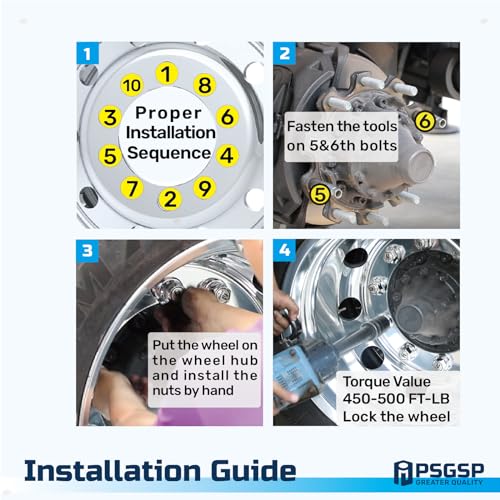 1

1
8
6
4
9
2
7
5
3
10

Proper Installation Sequence

2

Fasten the tools on 5&6th bolts

6

5

3

Put the wheel on the wheel hub and install the nuts by hand

4

Torque Value 450-500 FT-LB Lock the wheel

Installation Guide

PSGSP
GREATER QUALITY