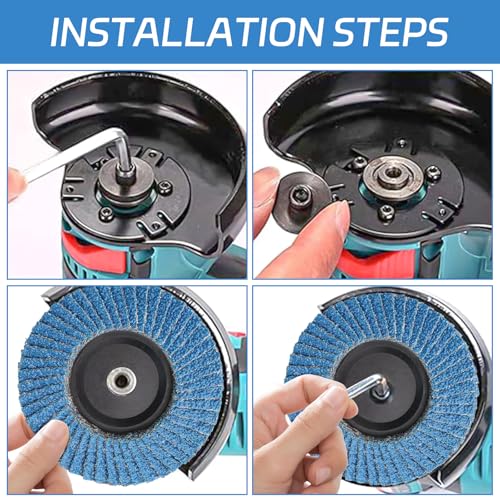 INSTALLATION STEPS