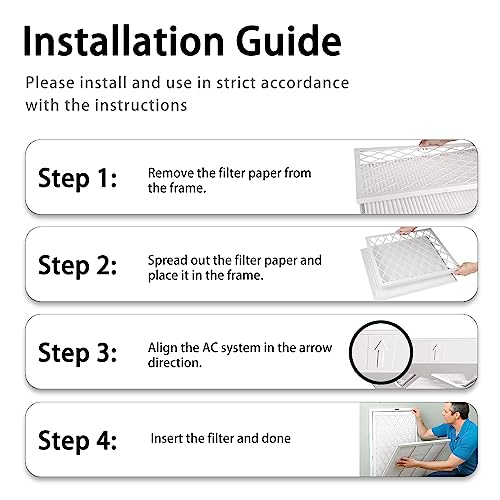 Installation Guide

Please install and use in strict accordance with the instructions

Step 1: Remove the filter paper from the frame.

Step 2: Spread out the filter paper and place it in the frame.

Step 3: Align the AC system in the arrow direction.

Step 4: Insert the filter and done