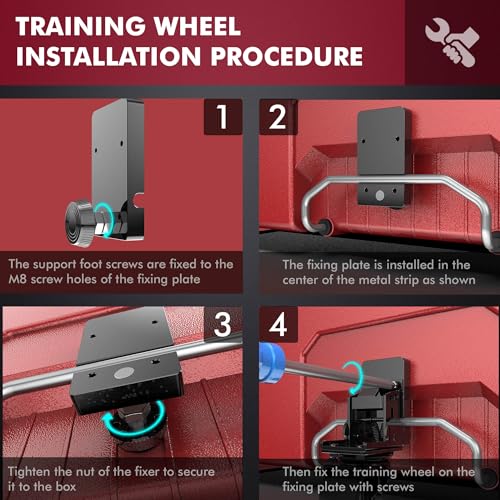 TRAINING WHEEL INSTALLATION PROCEDURE

1

The support foot screws are fixed to the M8 screw holes of the fixing plate

2

The fixing plate is installed in the center of the metal strip as shown

3

Tighten the nut of the fixer to secure it to the box

4

Then fix the training wheel on the fixing plate with screws