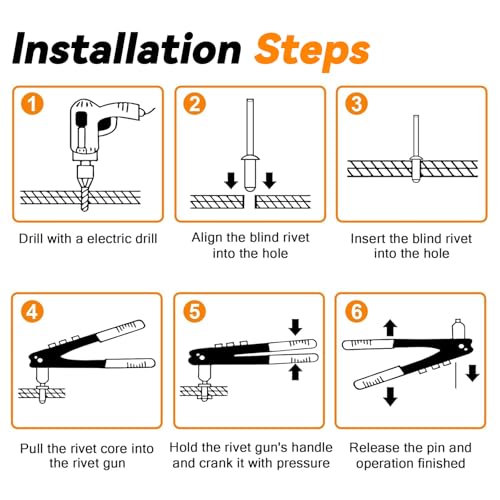 Installation Steps

1

Drill with a electric drill

2

Align the blind rivet into the hole

3

Insert the blind rivet into the hole

4

Pull the rivet core into the rivet gun

5

Hold the rivet gun's handle and crank it with pressure

6

Release the pin and operation finished