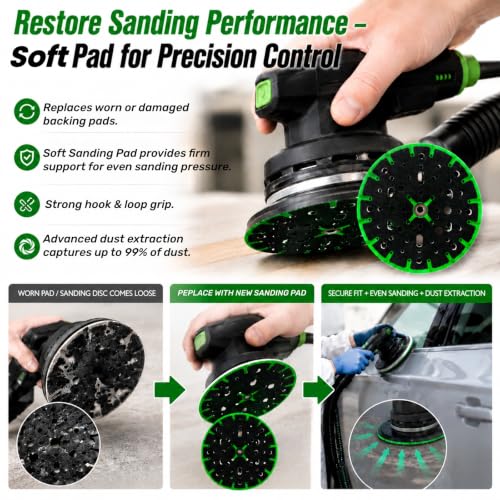 Restore Sanding Performance – Soft Pad for Precision Control

Replaces worn or damaged backing pads.

Soft Sanding Pad provides firm support for even sanding pressure.

Strong hook & loop grip.

Advanced dust extraction captures up to 99% of dust.

WORN PAD / SANDING DISC COMES LOOSE

PEPLACE WITH NEW SANDING PAD

SECURE FIT + EVEN SANDING + DUST EXTRACTION