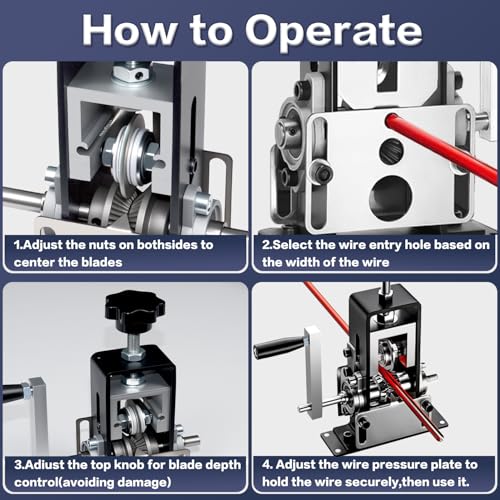 How to Operate

1.Adjust the nuts on bothsides to center the blades

2.Select the wire entry hole based on the width of the wire

3.Adiust the top knob for blade depth control(avoiding damage)

4. Adjust the wire pressure plate to hold the wire securely,then use it.