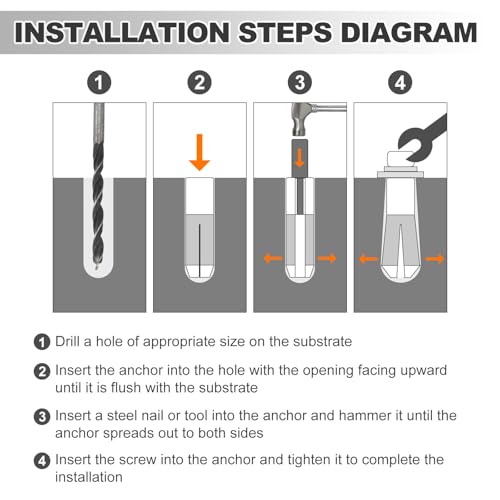 INSTALLATION STEPS DIAGRAM

1

2

3

4

1 Drill a hole of appropriate size on the substrate

2 Insert the anchor into the hole with the opening facing upward until it is flush with the substrate

3 Insert a steel nail or tool into the anchor and hammer it until the anchor spreads out to both sides

4 Insert the screw into the anchor and tighten it to complete the installation