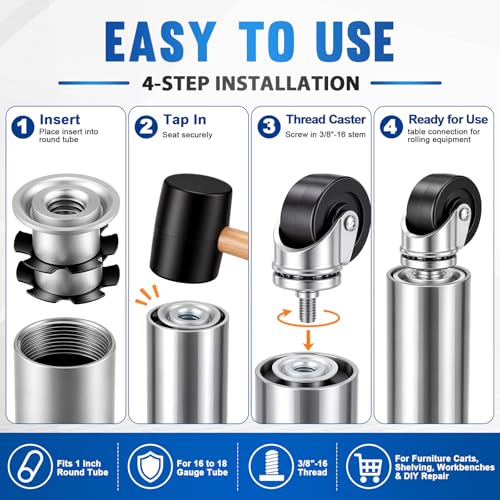 EASY TO USE

4-STEP INSTALLATION

1 Insert
Place insert into round tube

2 Tap In
Seat securely

3 Thread Caster
Screw in 3/8"-16 stem

4 Ready for Use
table connection for rolling equipment

Fits 1 Inch Round Tube

For 16 to 18 Gauge Tube

3/8"-16 Thread

For Furniture Carts, Shelving, Workbenches & DIY Repair