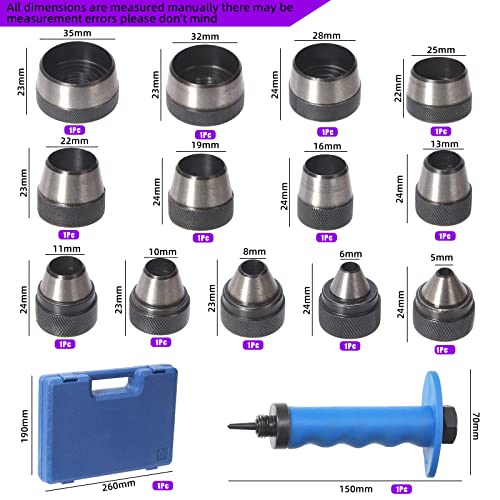 All dimensions are measured manually there may be measurement errors please don't mind

35mm
23mm
1Pc

32mm
23mm
1Pc

28mm
24mm
1Pc

25mm
22mm
1Pc

22mm
23mm
1Pc

19mm
24mm
1Pc

16mm
24mm
1Pc

13mm
24mm
1Pc

11mm
24mm
1Pc

10mm
23mm
1Pc

8mm
23mm
1Pc

6mm
24mm
1Pc

5mm
24mm
1Pc

190mm
260mm
1Pc

70mm
150mm
1Pc