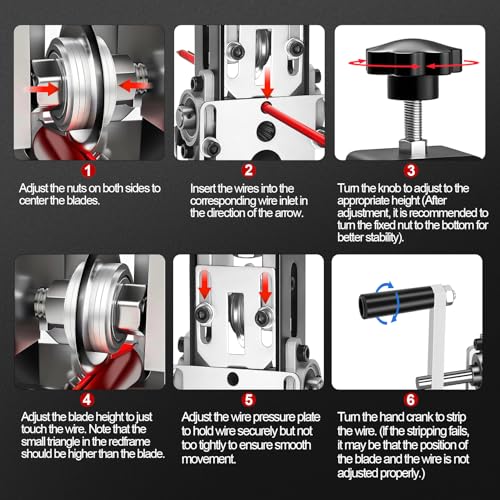 1
Adjust the nuts on both sides to center the blades.

2
Insert the wires into the corresponding wire inlet in the direction of the arrow.

3
Turn the knob to adjust to the appropriate height (After adjustment, it is recommended to turn the fixed nut to the bottom for better stability).

4
Adjust the blade height to just touch the wire. Note that the small triangle in the redframe should be higher than the blade.

5
Adjust the wire pressure plate to hold wire securely but not too tightly to ensure smooth movement.

6
Turn the hand crank to strip the wire. (If the stripping fails, it may be that the position of the blade and the wire is not adjusted properly.)